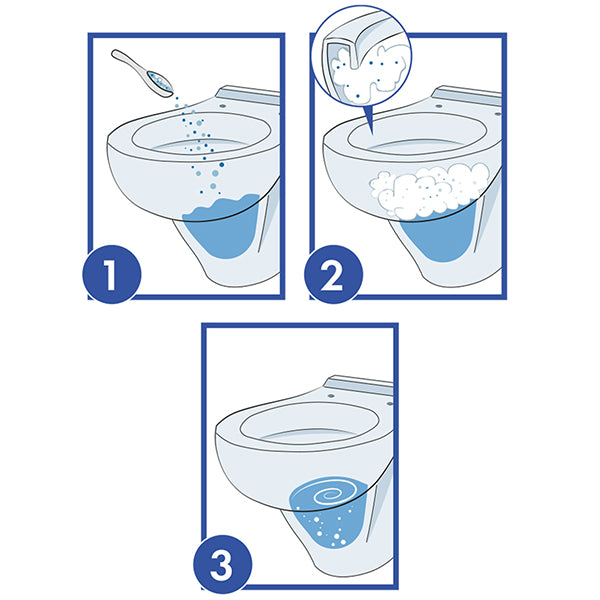 1
2
3